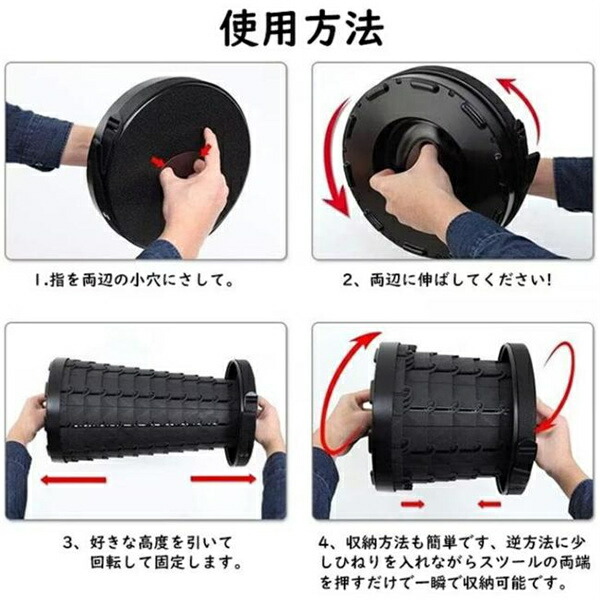 使用方法

1.指を両辺の小穴にさして。

2、両辺に伸ばしてください!

3、好きな高度を引いて回転して固定します。

4、収納方法も簡単です、逆方法に少しひねりを入れながらスツールの両端を押すだけで一瞬で収納可能です。