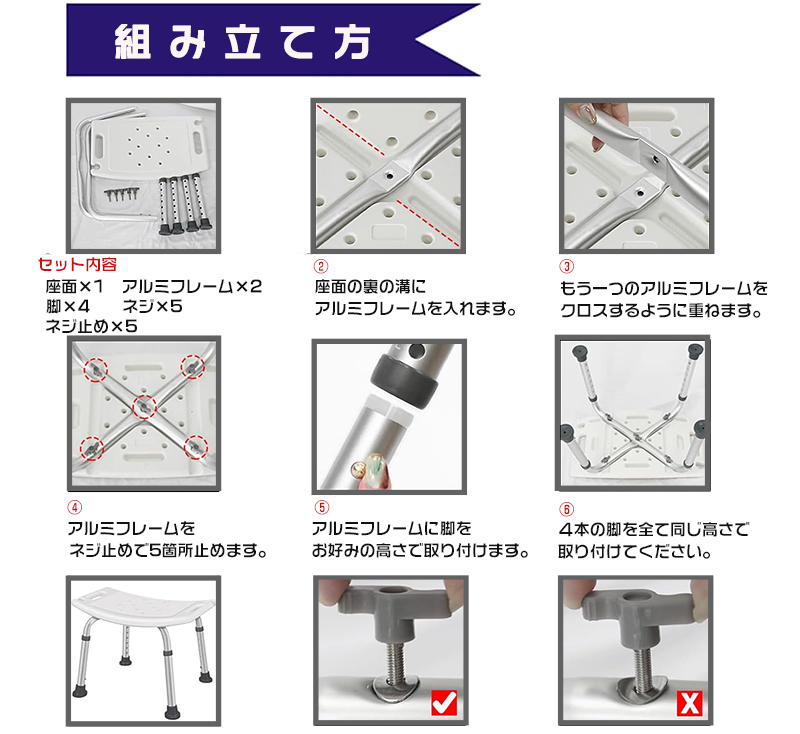 組み立て方

セット内容
座面×1　アルミフレーム×2
脚×4　ネジ×5
ネジ止め×5

②
座面の裏の溝に
アルミフレームを入れます。

③
もう一つのアルミフレームを
クロスするように重ねます。

④
アルミフレームを
ネジ止めで5箇所止めます。

⑤
アルミフレームに脚を
お好みの高さで取り付けます。

⑥
4本の脚を全て同じ高さで
取り付けてください。